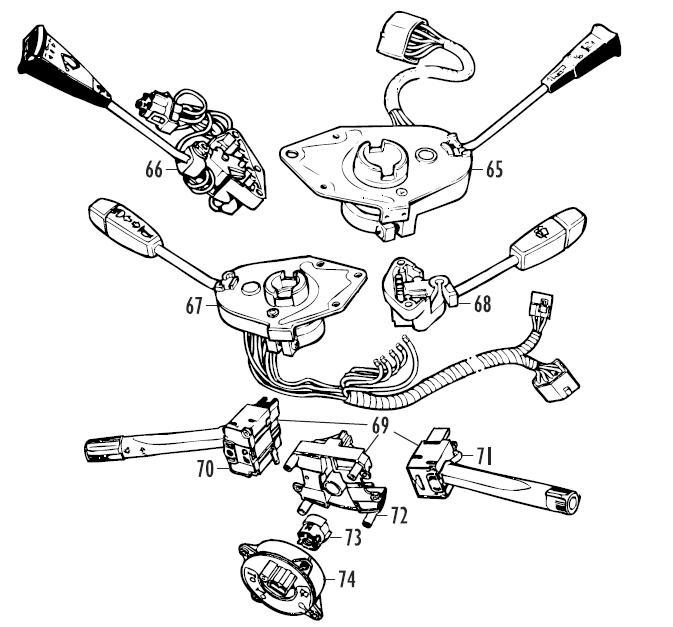 66
65
67
68
69
70
71
72
73
74